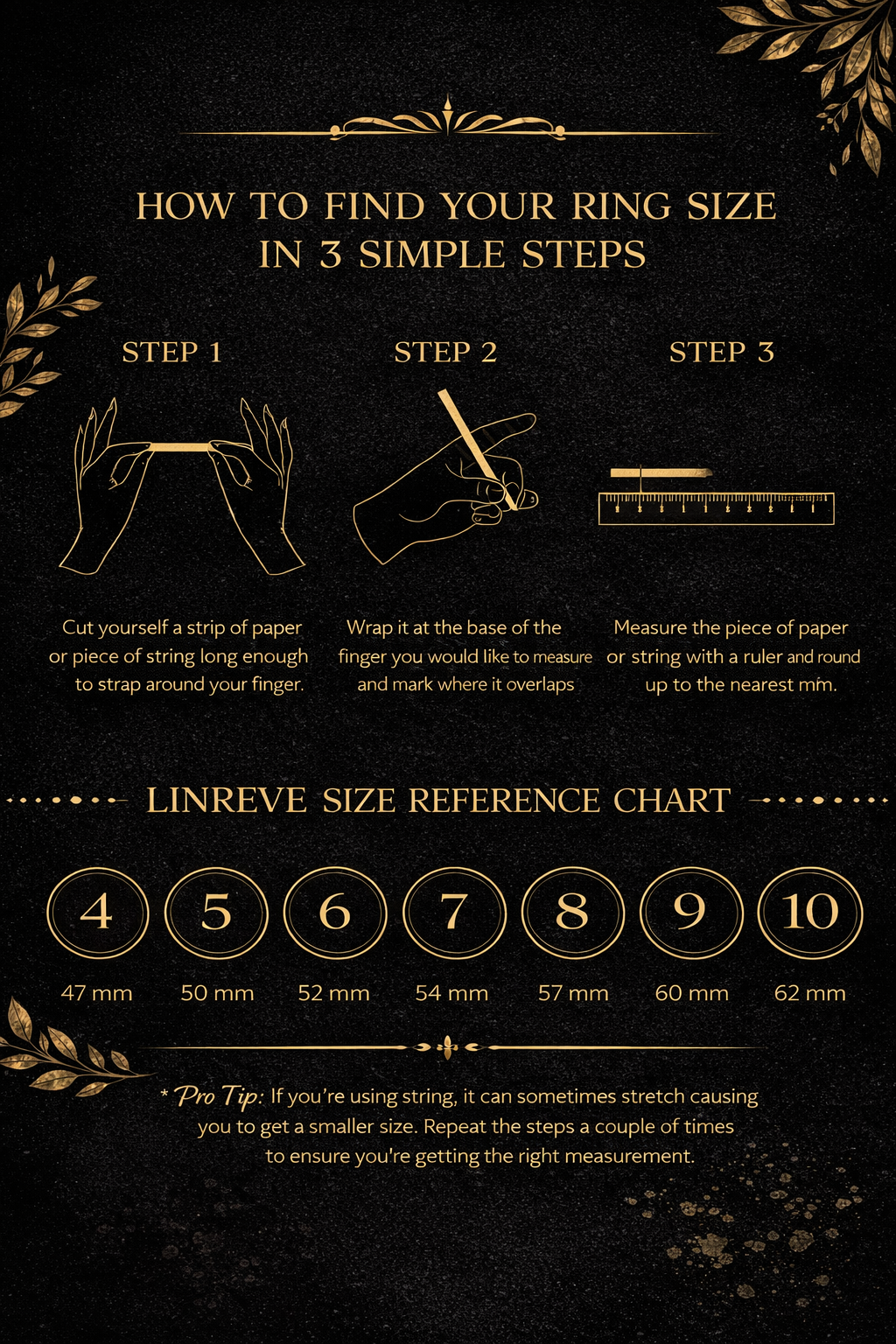 HOW TO FIND YOUR RING SIZE IN 3 SIMPLE STEPS

STEP 1

Cut yourself a strip of paper or piece of string long enough to strap around your finger.

STEP 2

Wrap it at the base of the finger you would like to measure and mark where it overlaps

STEP 3

Measure the piece of paper or string with a ruler and round up to the nearest mm.

LINREVE SIZE REFERENCE CHART

| 4 | 5 | 6 | 7 | 8 | 9 | 10 |
|---|---|---|---|---|---|---|
| 47 mm | 50 mm | 52 mm | 54 mm | 57 mm | 60 mm | 62 mm |

* Pro Tip: If you're using string, it can sometimes stretch causing you to get a smaller size. Repeat the steps a couple of times to ensure you're getting the right measurement.